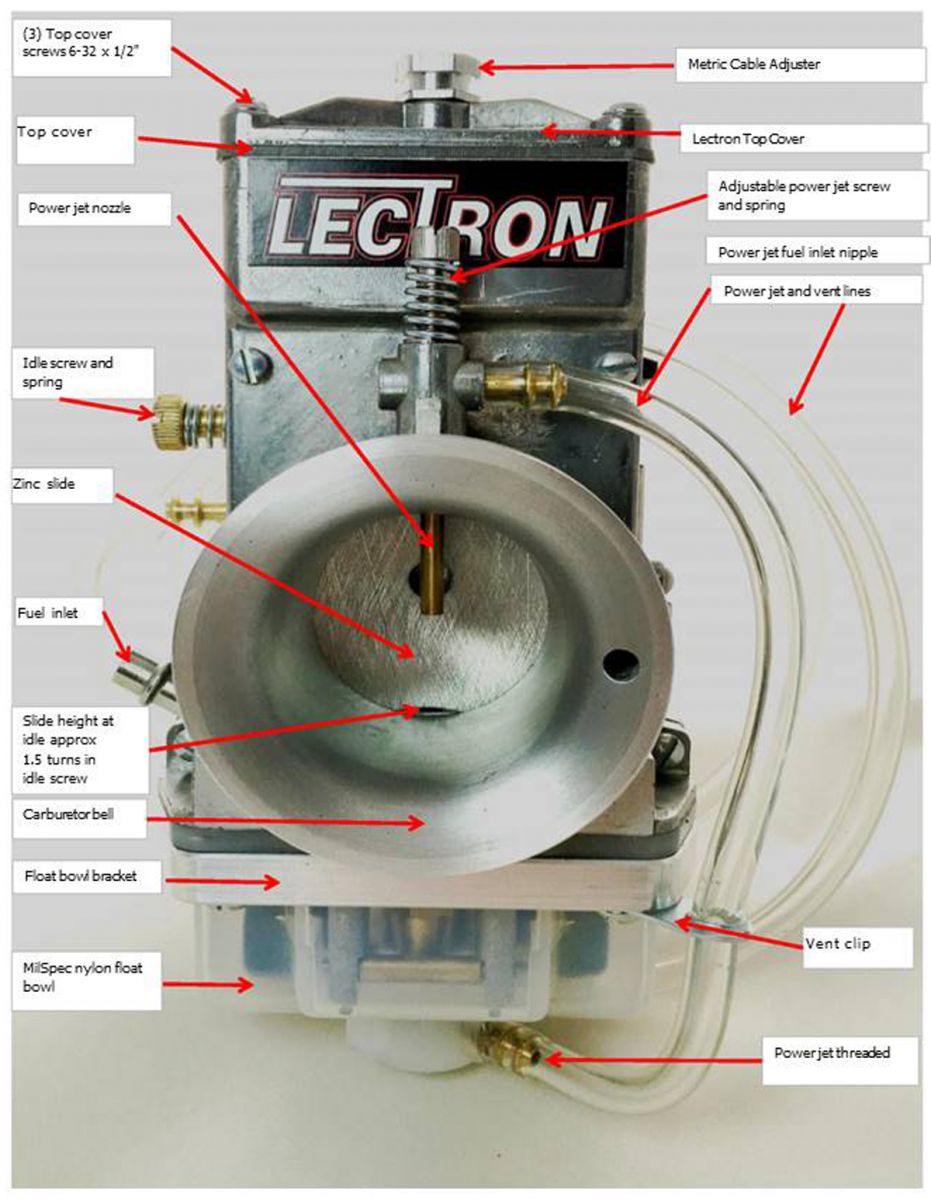 (3) Top cover screws 6-32 x 1/2"

Metric Cable Adjuster

Top cover

Lectron Top Cover

LECTRON

Power jet nozzle

Adjustable power jet screw and spring

Power jet fuel inlet nipple

Power jet and vent lines

Idle screw and spring

Zinc slide

Fuel inlet

Slide height at idle approx 1.5 turns in idle screw

Carburetor bell

Float bowl bracket

Vent clip

MilSpec nylon float bowl

Power jet threaded